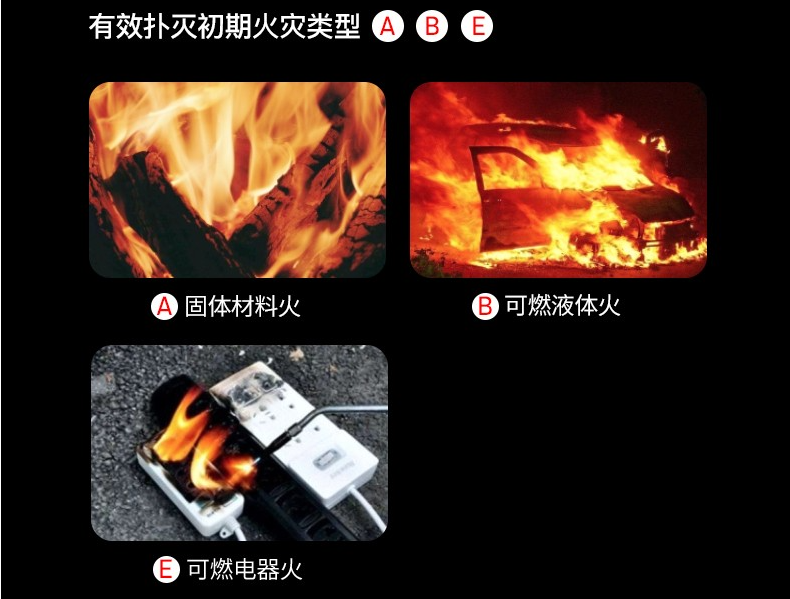 有效扑灭初期火灾类型 A B E

A 固体材料火

B 可燃液体火

E 可燃电器火